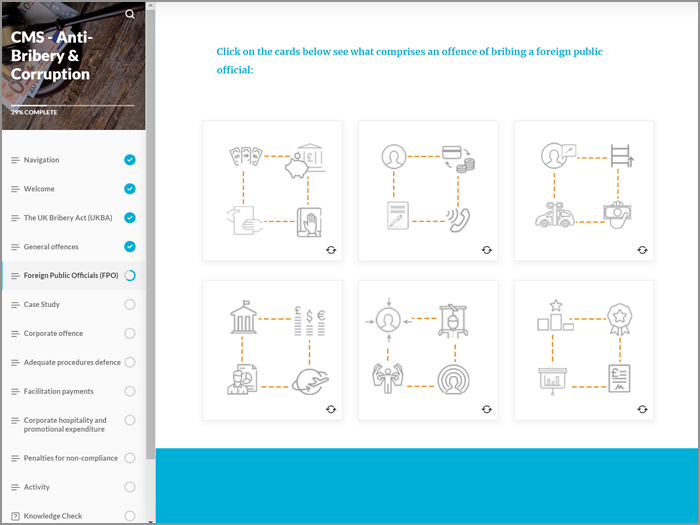 CMS - Anti-Bribery & Corruption

29% COMPLETE

Navigation

Welcome

The UK Bribery Act (UKBA)

General offences

Foreign Public Officials (FPO)

Case Study

Corporate offence

Adequate procedures defence

Facilitation payments

Corporate hospitality and promotional expenditure

Penalties for non-compliance

Activity

Knowledge Check

Click on the cards below see what comprises an offence of bribing a foreign public official:

£

£ $ €

£